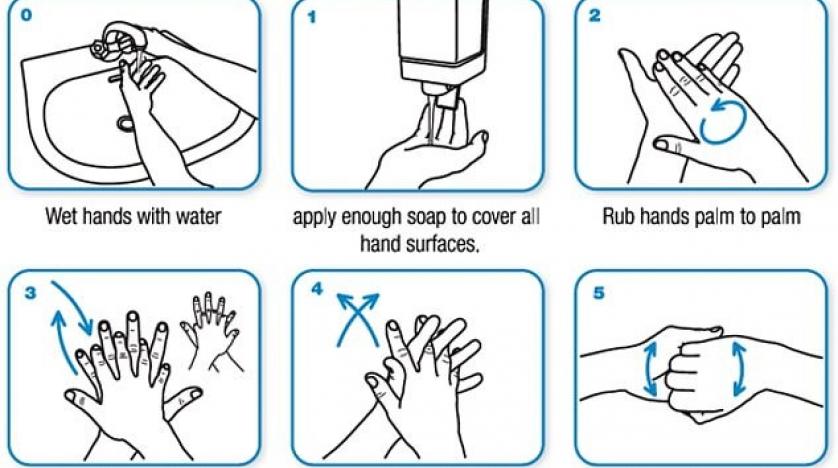 0

Wet hands with water

1

apply enough soap to cover all hand surfaces.

2

Rub hands palm to palm

3

4

5